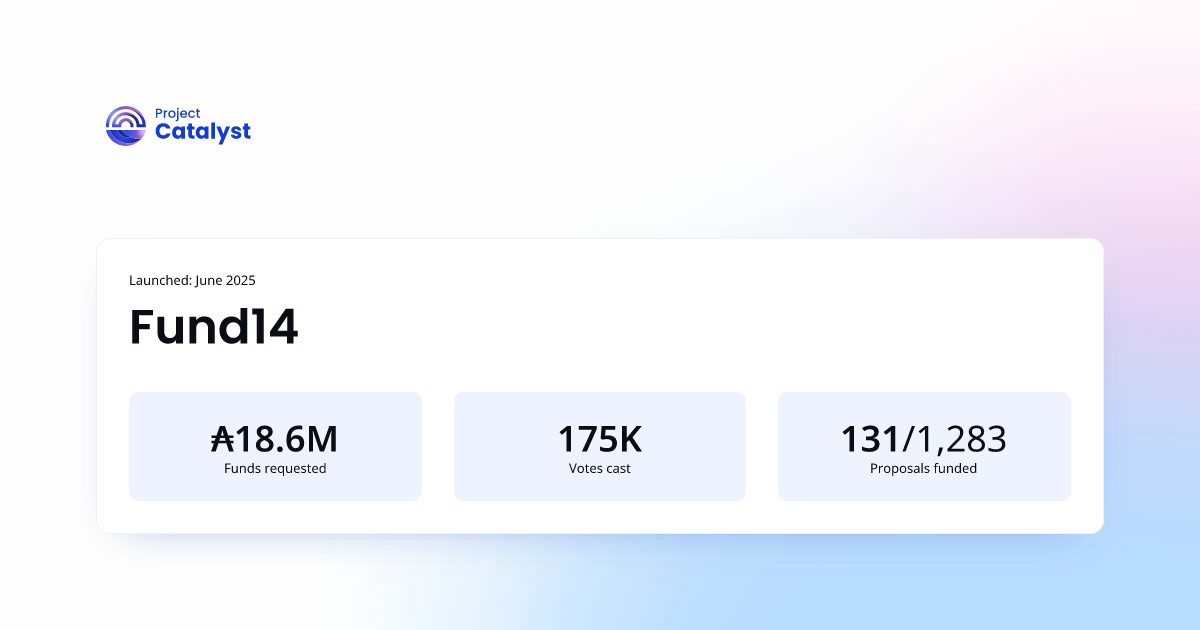 Project
Catalyst

Launched: June 2025

Fund14

₳18.6M
Funds requested

175K
Votes cast

131/1,283
Proposals funded